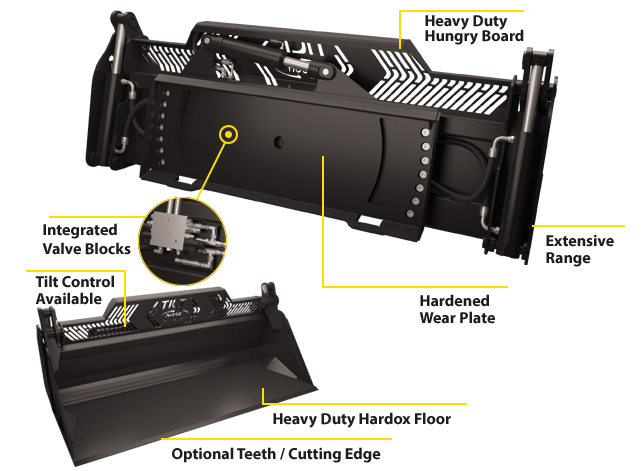 Heavy Duty
Hungry Board

Integrated
Valve Blocks

Extensive
Range

Tilt Control
Available

Hardened
Wear Plate

TILT

Heavy Duty Hardox Floor

Optional Teeth / Cutting Edge